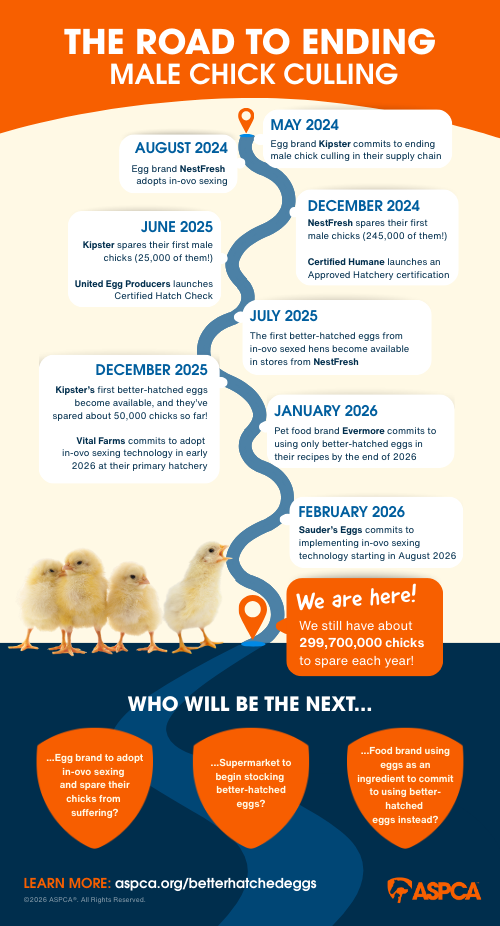 THE ROAD TO ENDING
MALE CHICK CULLING

MAY 2024
Egg brand Kipster commits to ending male chick culling in their supply chain

AUGUST 2024
Egg brand NestFresh adopts in-ovo sexing

DECEMBER 2024
NestFresh spares their first male chicks (245,000 of them!)

Certified Humane launches an Approved Hatchery certification

JUNE 2025
Kipster spares their first male chicks (25,000 of them!)

United Egg Producers launches Certified Hatch Check

JULY 2025
The first better-hatched eggs from in-ovo sexed hens become available in stores from NestFresh

DECEMBER 2025
Kipster's first better-hatched eggs become available, and they've spared about 50,000 chicks so far!

Vital Farms commits to adopt in-ovo sexing technology in early 2026 at their primary hatchery

JANUARY 2026
Pet food brand Evermore commits to using only better-hatched eggs in their recipes by the end of 2026

FEBRUARY 2026
Sauder's Eggs commits to implementing in-ovo sexing technology starting in August 2026

We are here!
We still have about 299,700,000 chicks to spare each year!

WHO WILL BE THE NEXT...

...Egg brand to adopt in-ovo sexing and spare their chicks from suffering?

...Supermarket to begin stocking better-hatched eggs?

...Food brand using eggs as an ingredient to commit to using better-hatched eggs instead?

LEARN MORE: aspca.org/betterhatchedeggs

©2026 ASPCA®. All Rights Reserved.

ASPCA