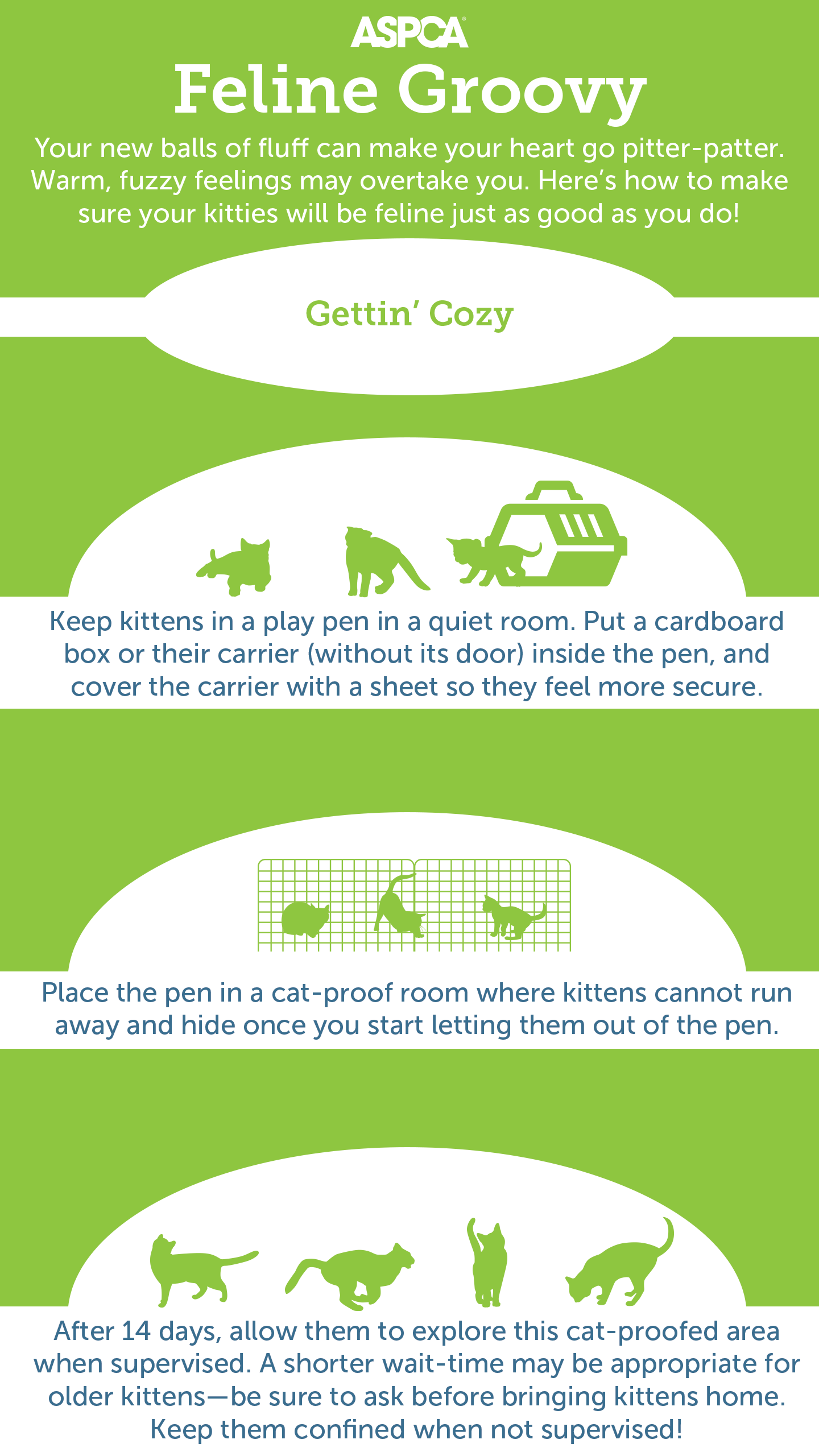 ASPCA

Feline Groovy

Your new balls of fluff can make your heart go pitter-patter. Warm, fuzzy feelings may overtake you. Here's how to make sure your kitties will be feline just as good as you do!

Gettin' Cozy

Keep kittens in a play pen in a quiet room. Put a cardboard box or their carrier (without its door) inside the pen, and cover the carrier with a sheet so they feel more secure.

Place the pen in a cat-proof room where kittens cannot run away and hide once you start letting them out of the pen.

After 14 days, allow them to explore this cat-proofed area when supervised. A shorter wait-time may be appropriate for older kittens—be sure to ask before bringing kittens home. Keep them confined when not supervised!