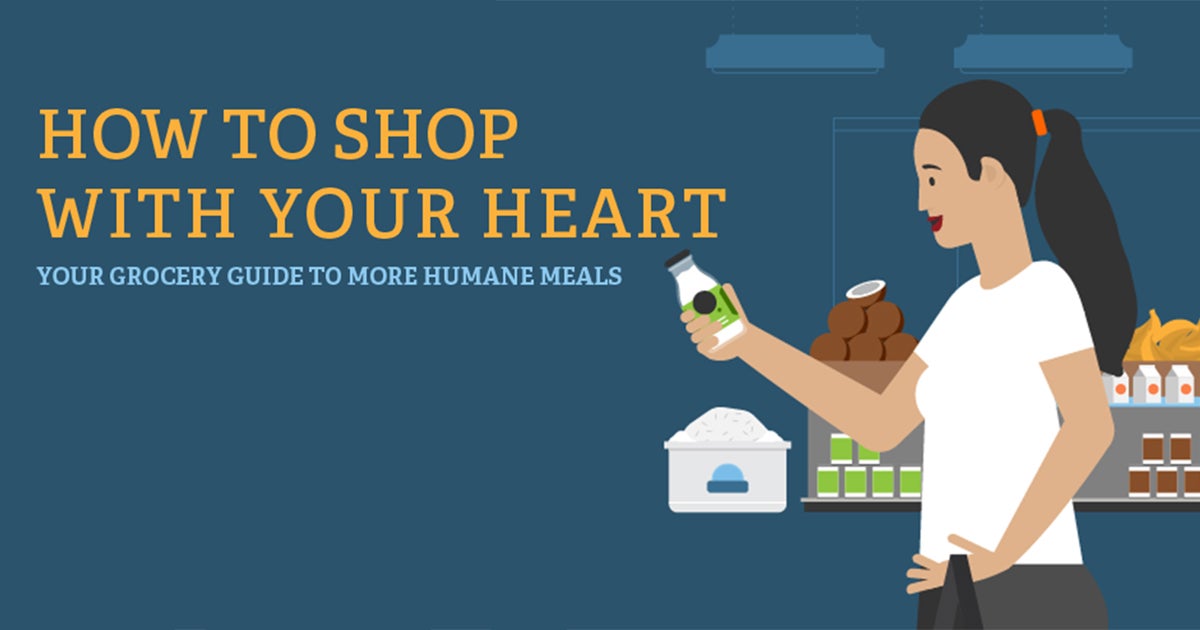 HOW TO SHOP WITH YOUR HEART

YOUR GROCERY GUIDE TO MORE HUMANE MEALS