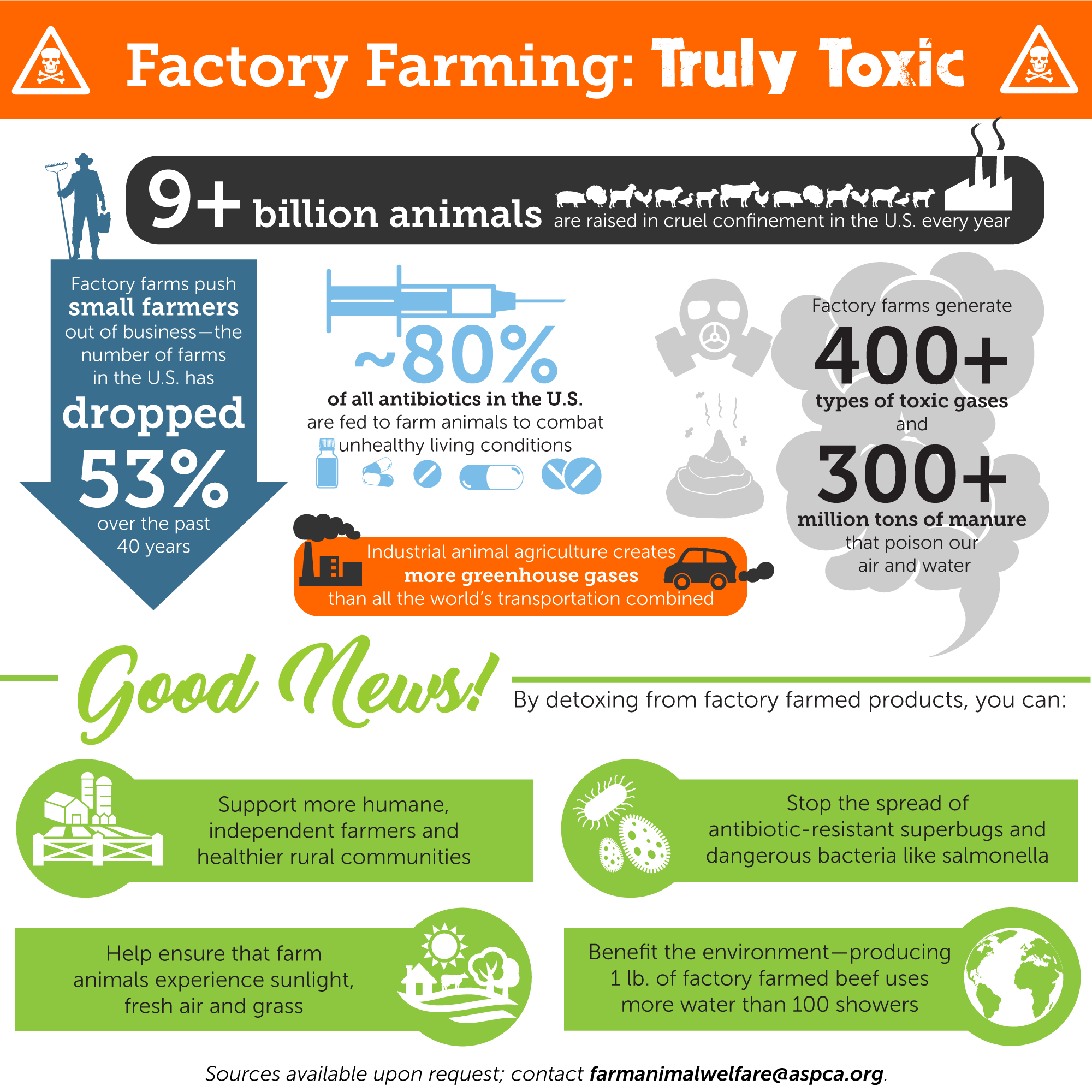 Factory Farming: Truly Toxic

9+ billion animals are raised in cruel confinement in the U.S. every year

Factory farms push small farmers out of business—the number of farms in the U.S. has dropped 53% over the past 40 years

~80% of all antibiotics in the U.S. are fed to farm animals to combat unhealthy living conditions

Factory farms generate 400+ types of toxic gases and 300+ million tons of manure that poison our air and water

Industrial animal agriculture creates more greenhouse gases than all the world's transportation combined

Good News! By detoxing from factory farmed products, you can:

Support more humane, independent farmers and healthier rural communities

Stop the spread of antibiotic-resistant superbugs and dangerous bacteria like salmonella

Help ensure that farm animals experience sunlight, fresh air and grass

Benefit the environment—producing 1 lb. of factory farmed beef uses more water than 100 showers

Sources available upon request; contact farmanimalwelfare@aspca.org.