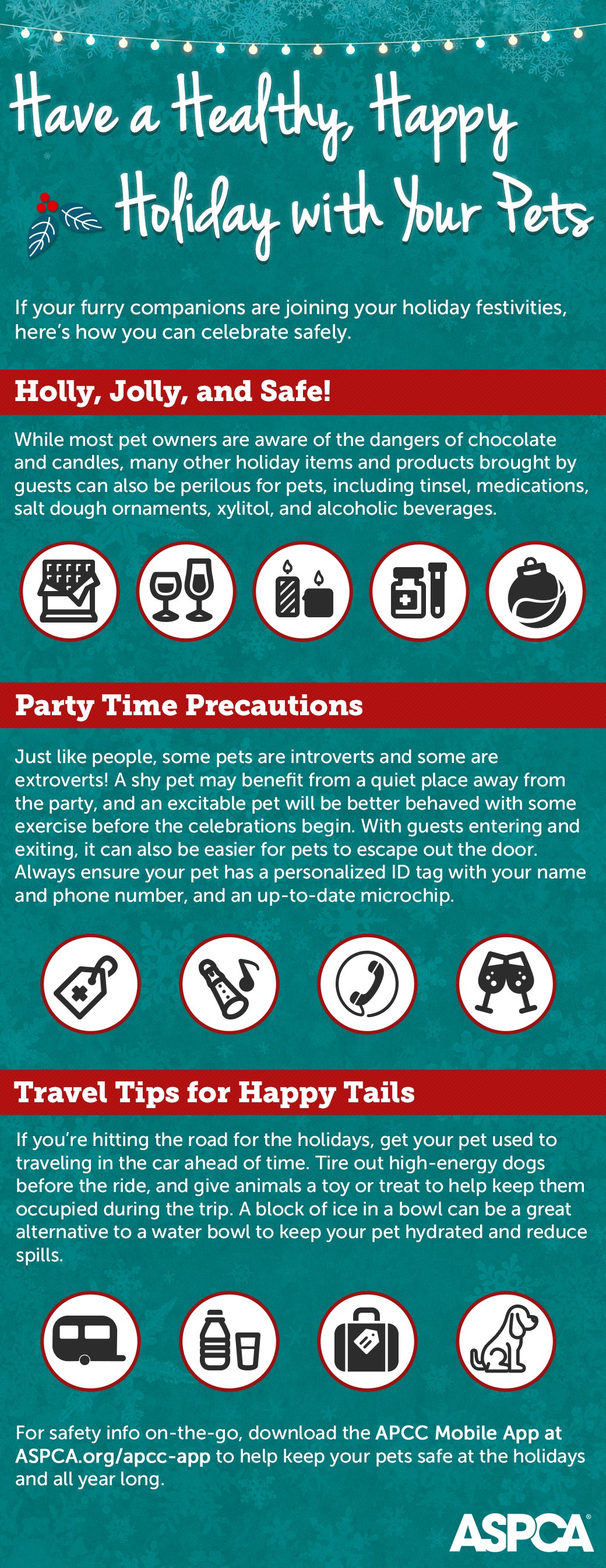 Have a Healthy, Happy Holiday with Your Pets

If your furry companions are joining your holiday festivities, here's how you can celebrate safely.

Holly, Jolly, and Safe!

While most pet owners are aware of the dangers of chocolate and candles, many other holiday items and products brought by guests can also be perilous for pets, including tinsel, medications, salt dough ornaments, xylitol, and alcoholic beverages.

Party Time Precautions

Just like people, some pets are introverts and some are extroverts! A shy pet may benefit from a quiet place away from the party, and an excitable pet will be better behaved with some exercise before the celebrations begin. With guests entering and exiting, it can also be easier for pets to escape out the door. Always ensure your pet has a personalized ID tag with your name and phone number, and an up-to-date microchip.

Travel Tips for Happy Tails

If you're hitting the road for the holidays, get your pet used to traveling in the car ahead of time. Tire out high-energy dogs before the ride, and give animals a toy or treat to help keep them occupied during the trip. A block of ice in a bowl can be a great alternative to a water bowl to keep your pet hydrated and reduce spills.

For safety info on-the-go, download the APCC Mobile App at ASPCA.org/apcc-app to help keep your pets safe at the holidays and all year long.

ASPCA