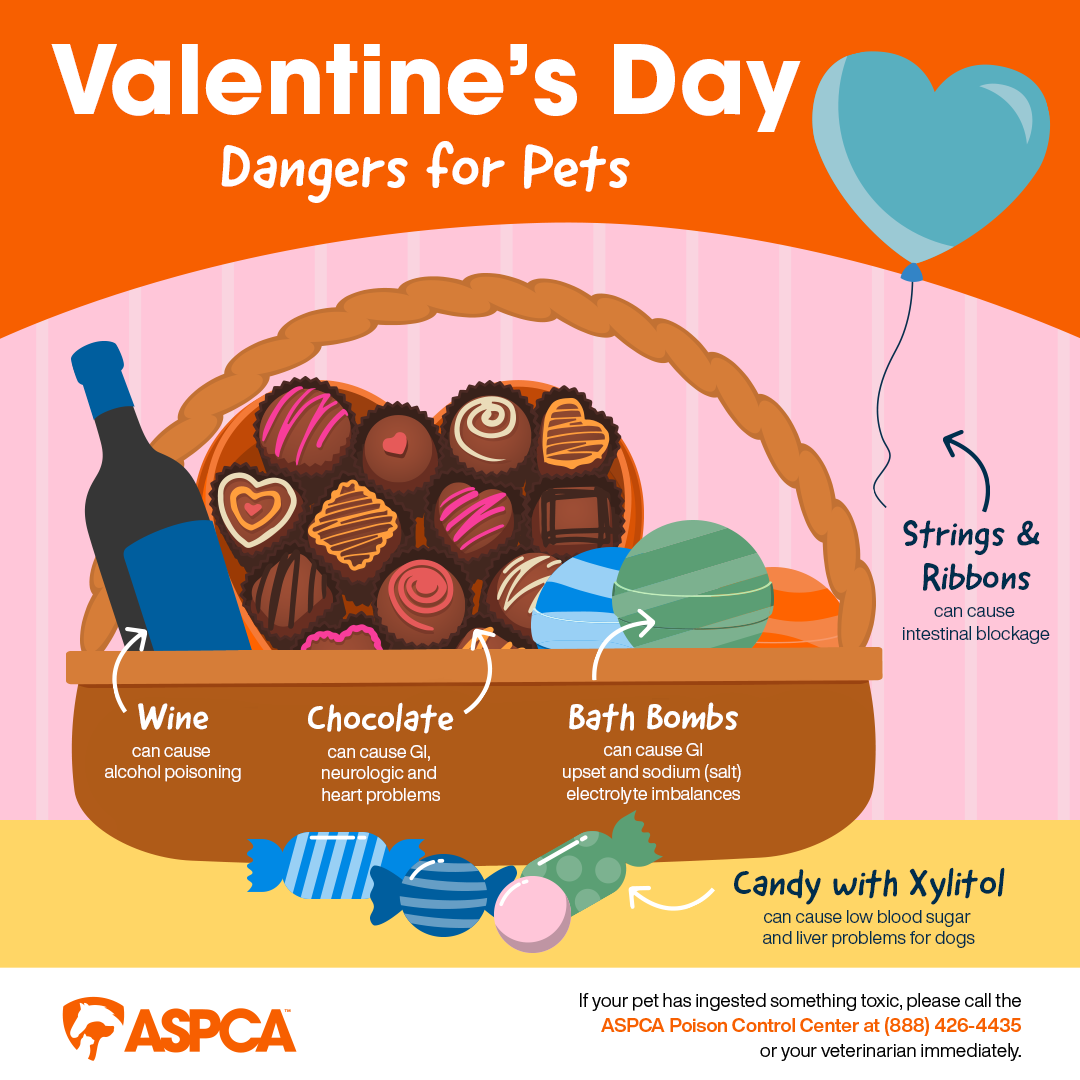 Valentine's Day
Dangers for Pets

Strings & Ribbons
can cause intestinal blockage

Wine
can cause alcohol poisoning

Chocolate
can cause GI, neurologic and heart problems

Bath Bombs
can cause GI upset and sodium (salt) electrolyte imbalances

Candy with Xylitol
can cause low blood sugar and liver problems for dogs

ASPCA™

If your pet has ingested something toxic, please call the ASPCA Poison Control Center at (888) 426-4435 or your veterinarian immediately.