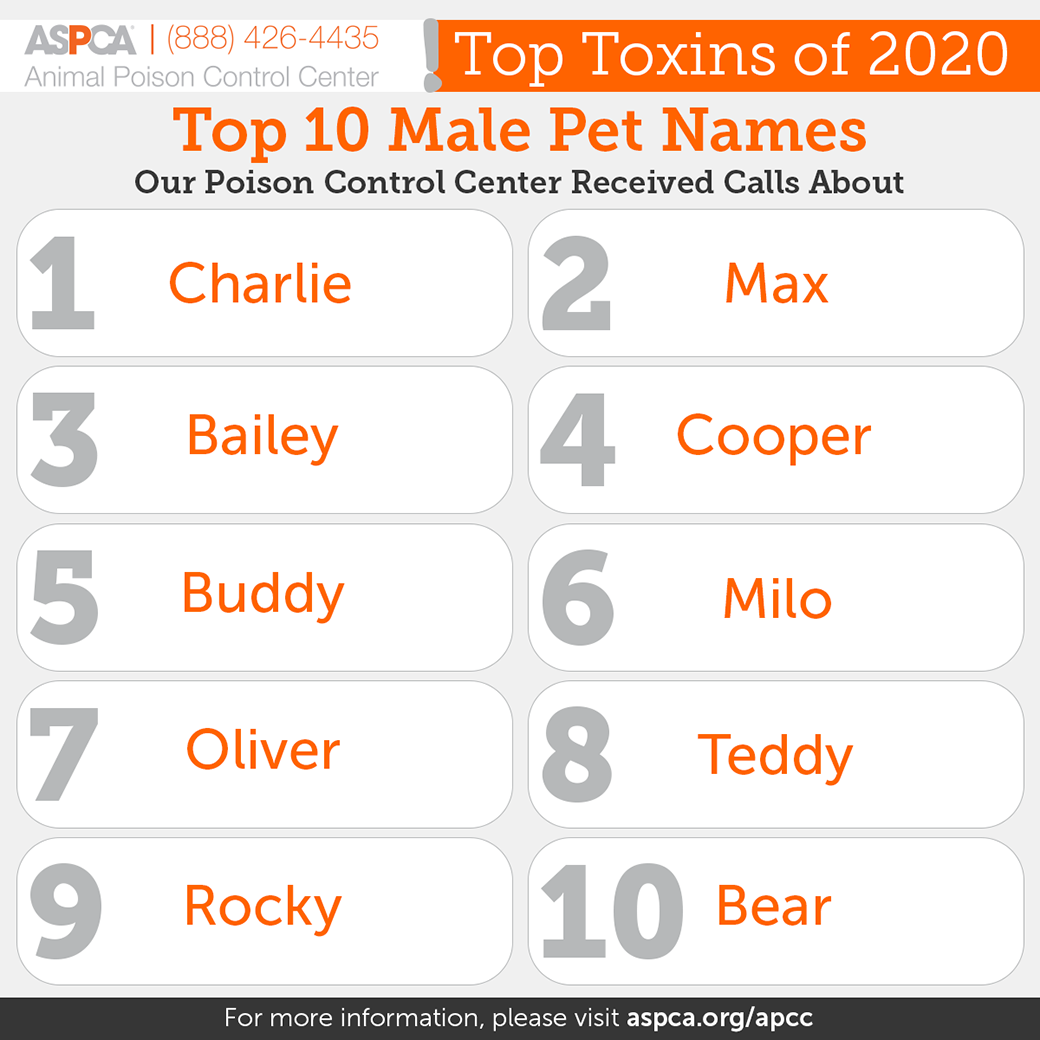 ASPCA | (888) 426-4435
Animal Poison Control Center

! Top Toxins of 2020

Top 10 Male Pet Names
Our Poison Control Center Received Calls About

1 Charlie
2 Max
3 Bailey
4 Cooper
5 Buddy
6 Milo
7 Oliver
8 Teddy
9 Rocky
10 Bear

For more information, please visit aspca.org/apcc