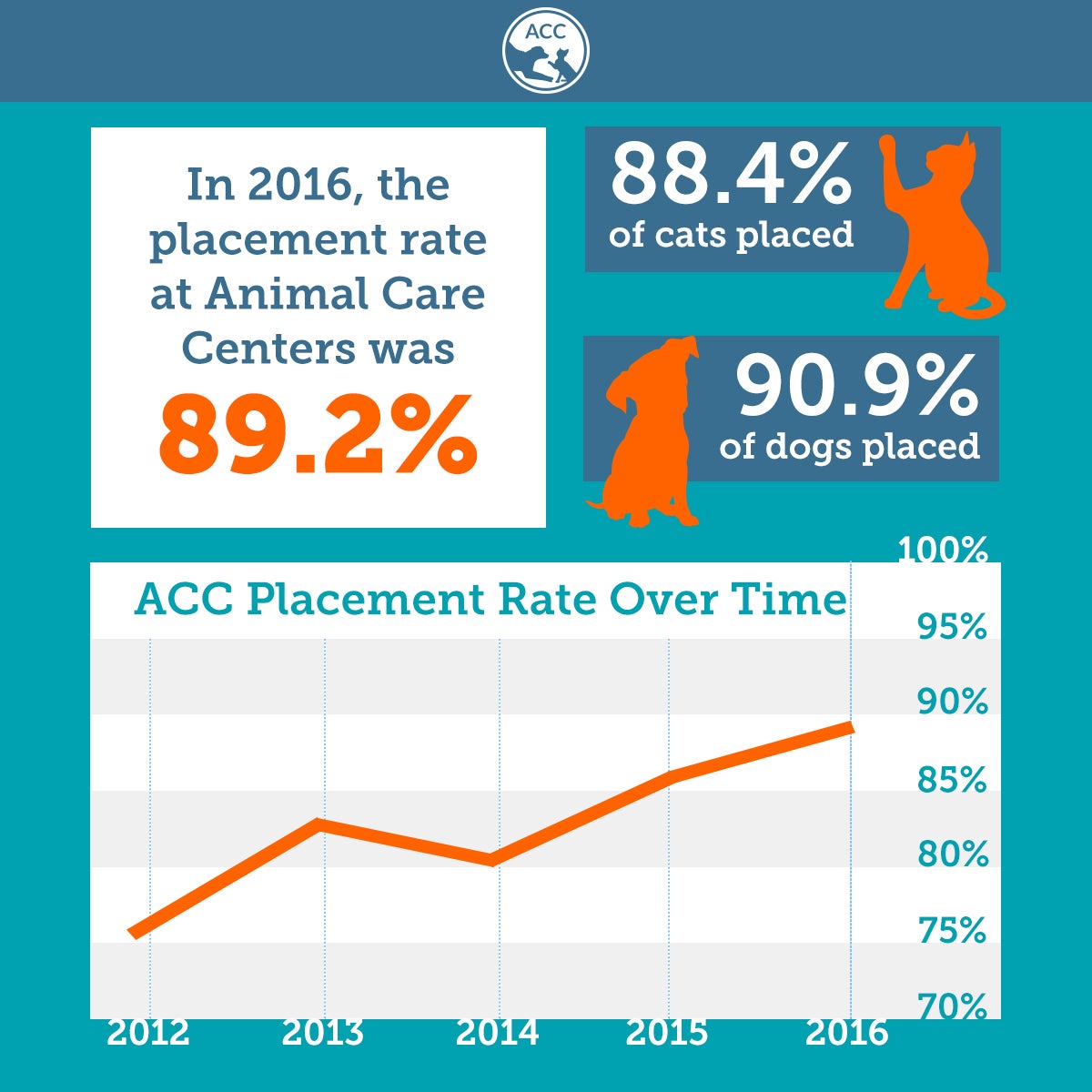 ACC

In 2016, the placement rate at Animal Care Centers was

89.2%

88.4%
of cats placed

90.9%
of dogs placed

ACC Placement Rate Over Time

100%
95%
90%
85%
80%
75%
70%

2012
2013
2014
2015
2016