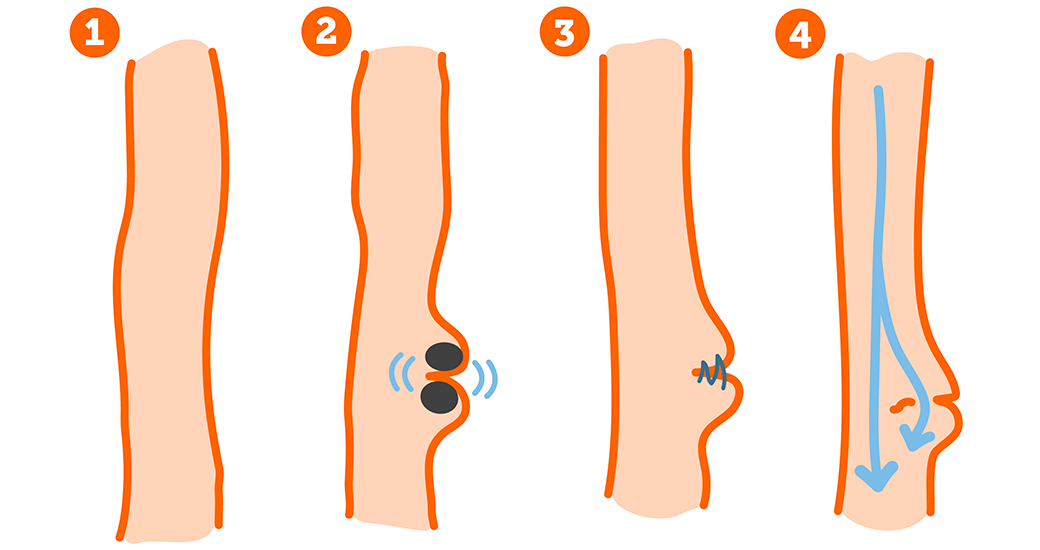 1

2

3

4